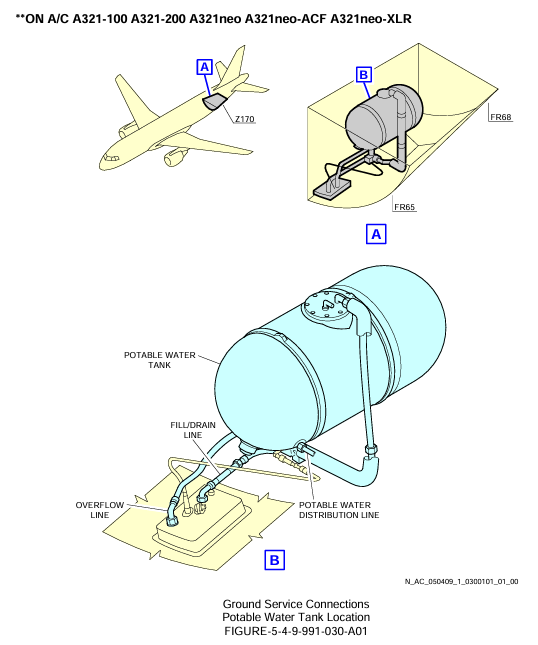 **ON A/C A321-100 A321-200 A321neo A321neo-ACF A321neo-XLR

A

Z170

B

FR68

FR65

A

POTABLE WATER TANK

FILL/DRAIN LINE

OVERFLOW LINE

POTABLE WATER DISTRIBUTION LINE

B

N_AC_050409_1_0300101_01_00

Ground Service Connections
Potable Water Tank Location
FIGURE-5-4-9-991-030-A01